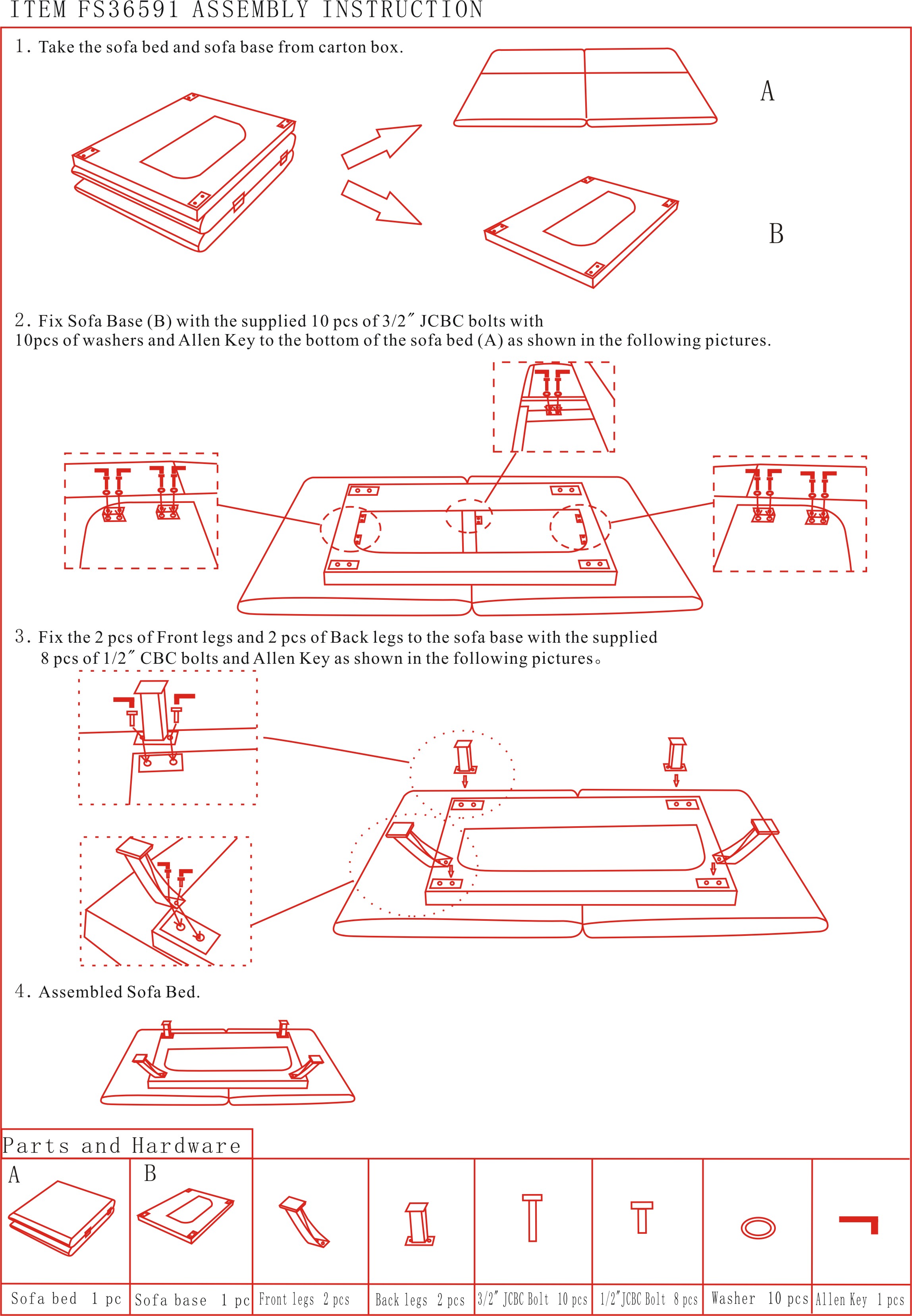 ITEM FS36591 ASSEMBLY INSTRUCTION

1. Take the sofa bed and sofa base from carton box.

A

B

2. Fix Sofa Base (B) with the supplied 10 pcs of 3/2″ JCBC bolts with 10pcs of washers and Allen Key to the bottom of the sofa bed (A) as shown in the following pictures.

3. Fix the 2 pcs of Front legs and 2 pcs of Back legs to the sofa base with the supplied 8 pcs of 1/2″ CBC bolts and Allen Key as shown in the following pictures。

4. Assembled Sofa Bed.

Parts and Hardware

| A | B | | | | | | |
|---|---|---|---|---|---|---|---|
| Sofa bed 1 pc | Sofa base 1 pc | Front legs 2 pcs | Back legs 2 pcs | 3/2″ JCBC Bolt 10 pcs | 1/2″JCBC Bolt 8 pcs | Washer 10 pcs | Allen Key 1 pcs |